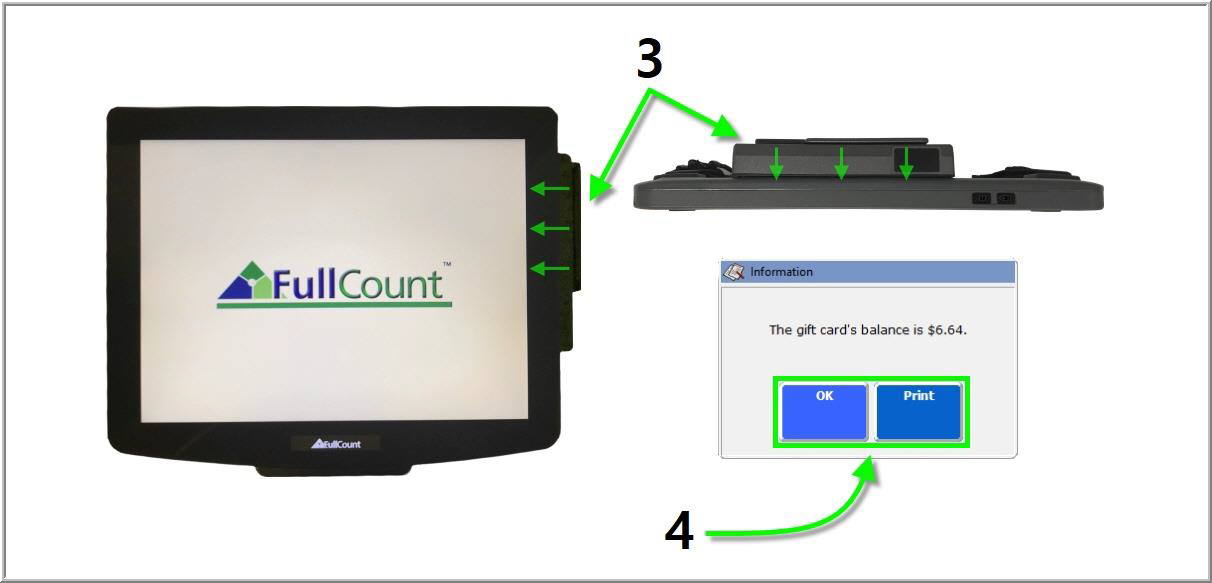 3

FullCount™

FullCount

Information

The gift card's balance is $6.64.

OK

Print

4