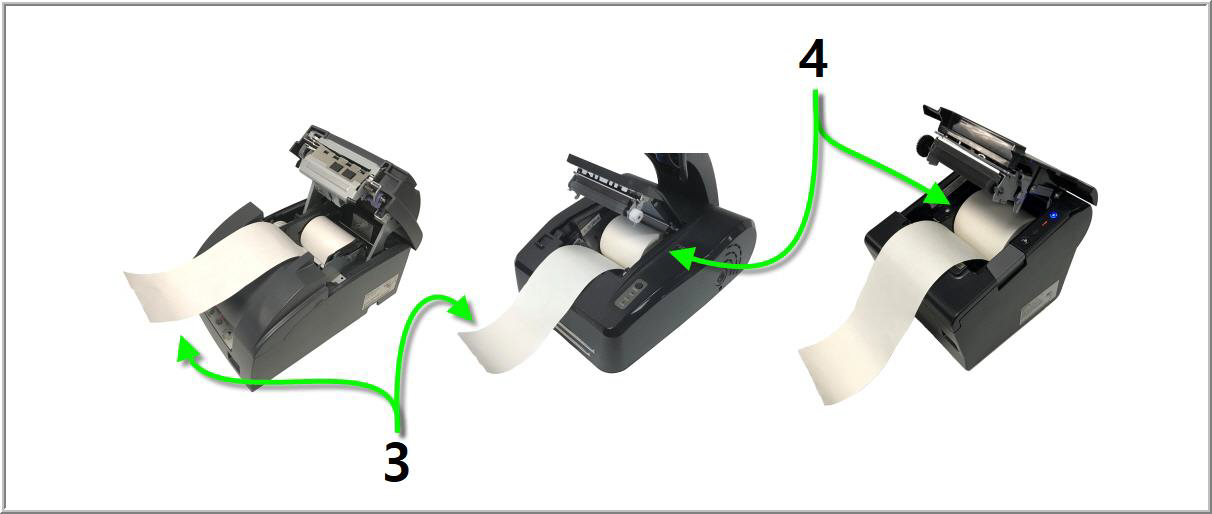 4

3